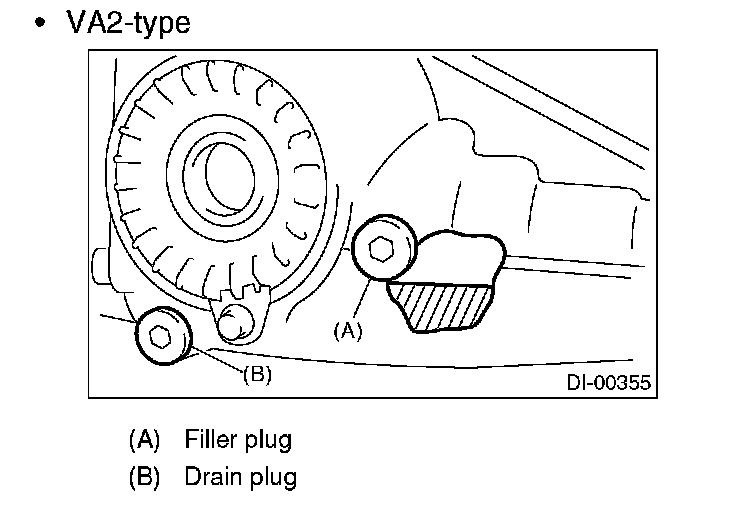 • VA2-type

(A)

(B)

DI-00355

(A) Filler plug

(B) Drain plug