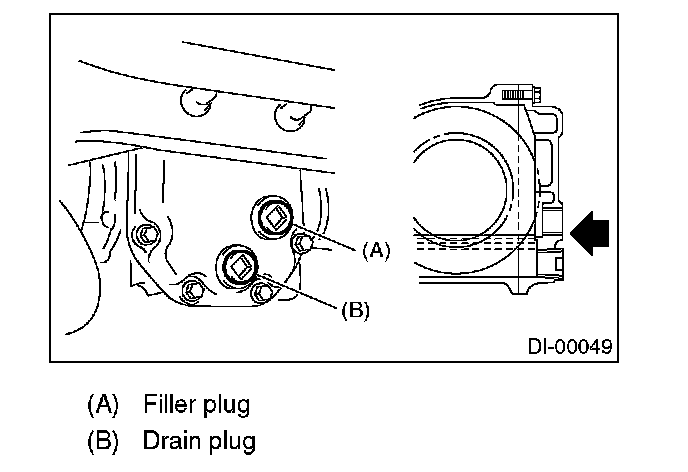 (A)

(B)

DI-00049

(A) Filler plug

(B) Drain plug