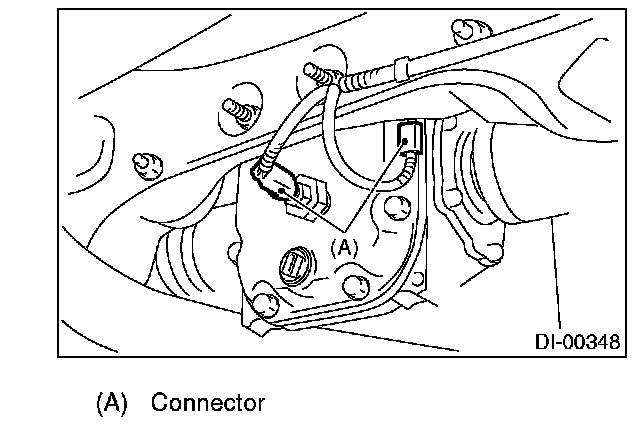 (A)

DI-00348

(A) Connector