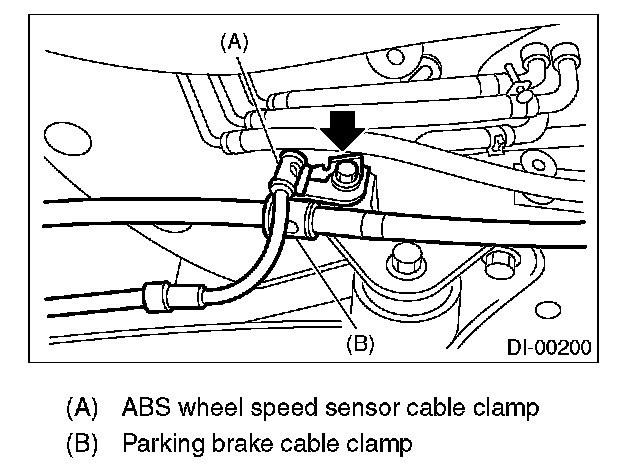 (A)

(B)

DI-00200

(A) ABS wheel speed sensor cable clamp

(B) Parking brake cable clamp