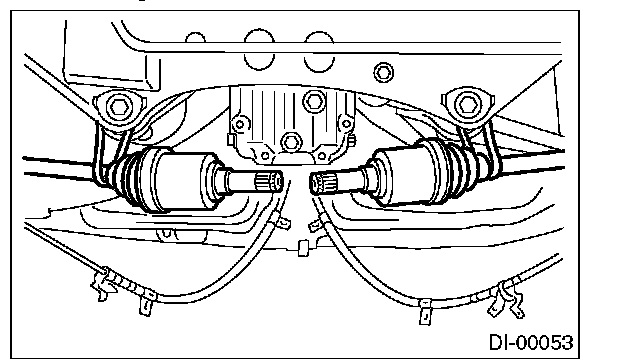 DI-00053