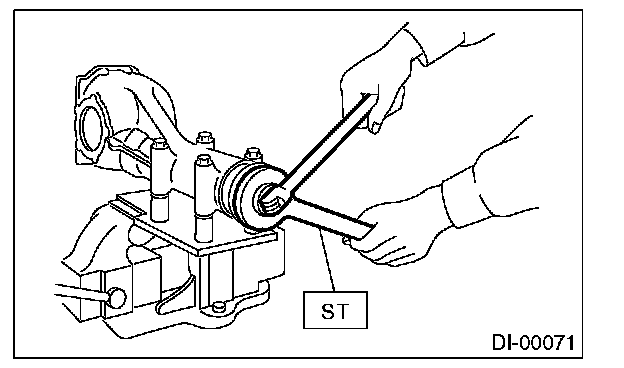 ST

DI-00071