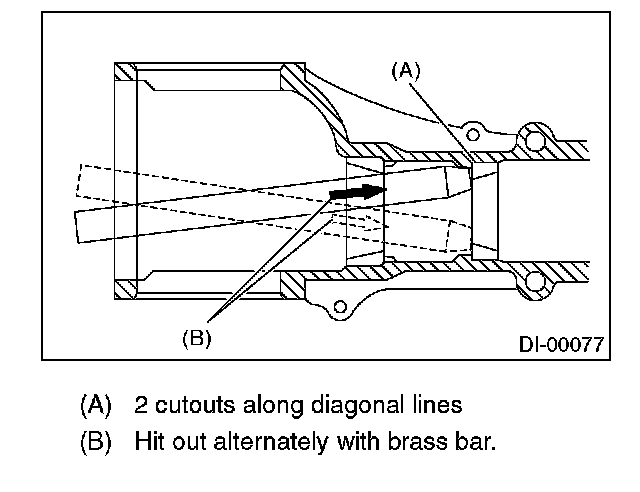 (A)

(B)

DI-00077

(A) 2 cutouts along diagonal lines
(B) Hit out alternately with brass bar.