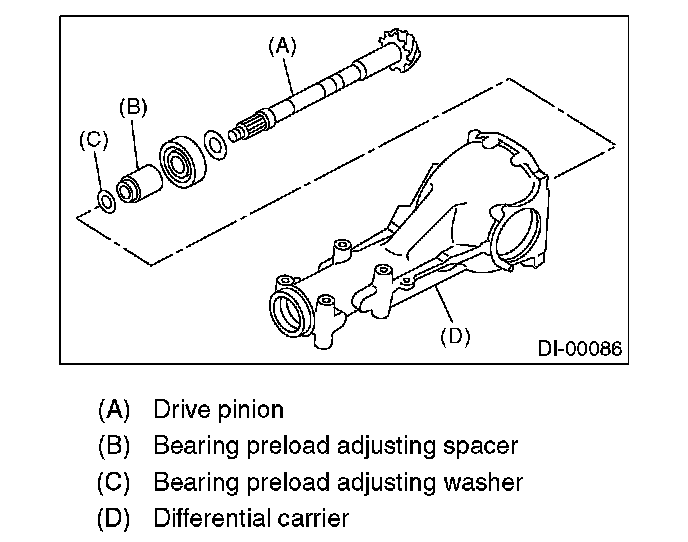 (A)
(B)
(C)
(D)
DI-00086

(A) Drive pinion
(B) Bearing preload adjusting spacer
(C) Bearing preload adjusting washer
(D) Differential carrier