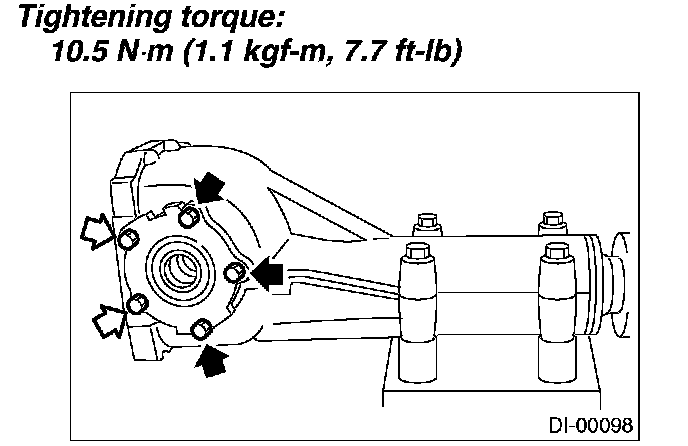 Tightening torque:
10.5 N·m (1.1 kgf-m, 7.7 ft-lb)

DI-00098