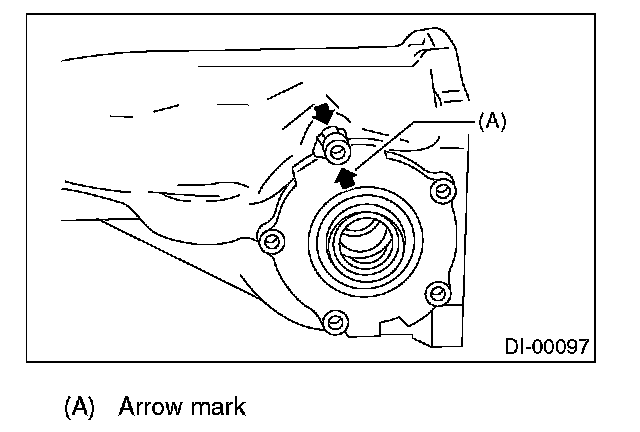 (A)

DI-00097

(A) Arrow mark