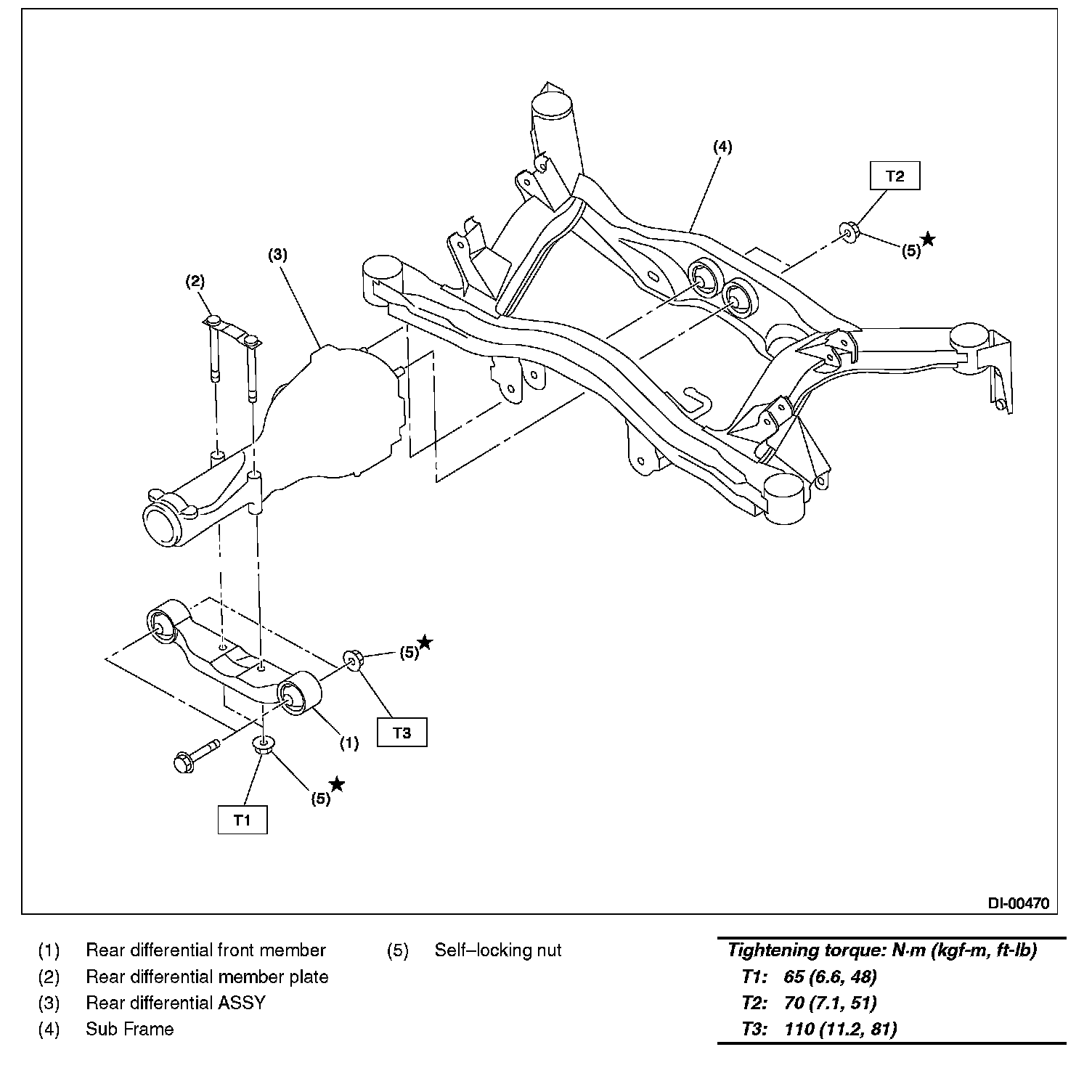 (4)

T2

(5)★

(3)

(2)

(5)★

T3

(1)

(5)★

T1

DI-00470

(1) Rear differential front member
(2) Rear differential member plate
(3) Rear differential ASSY
(4) Sub Frame

(5) Self–locking nut

Tightening torque: N·m (kgf-m, ft-lb)
T1: 65 (6.6, 48)
T2: 70 (7.1, 51)
T3: 110 (11.2, 81)