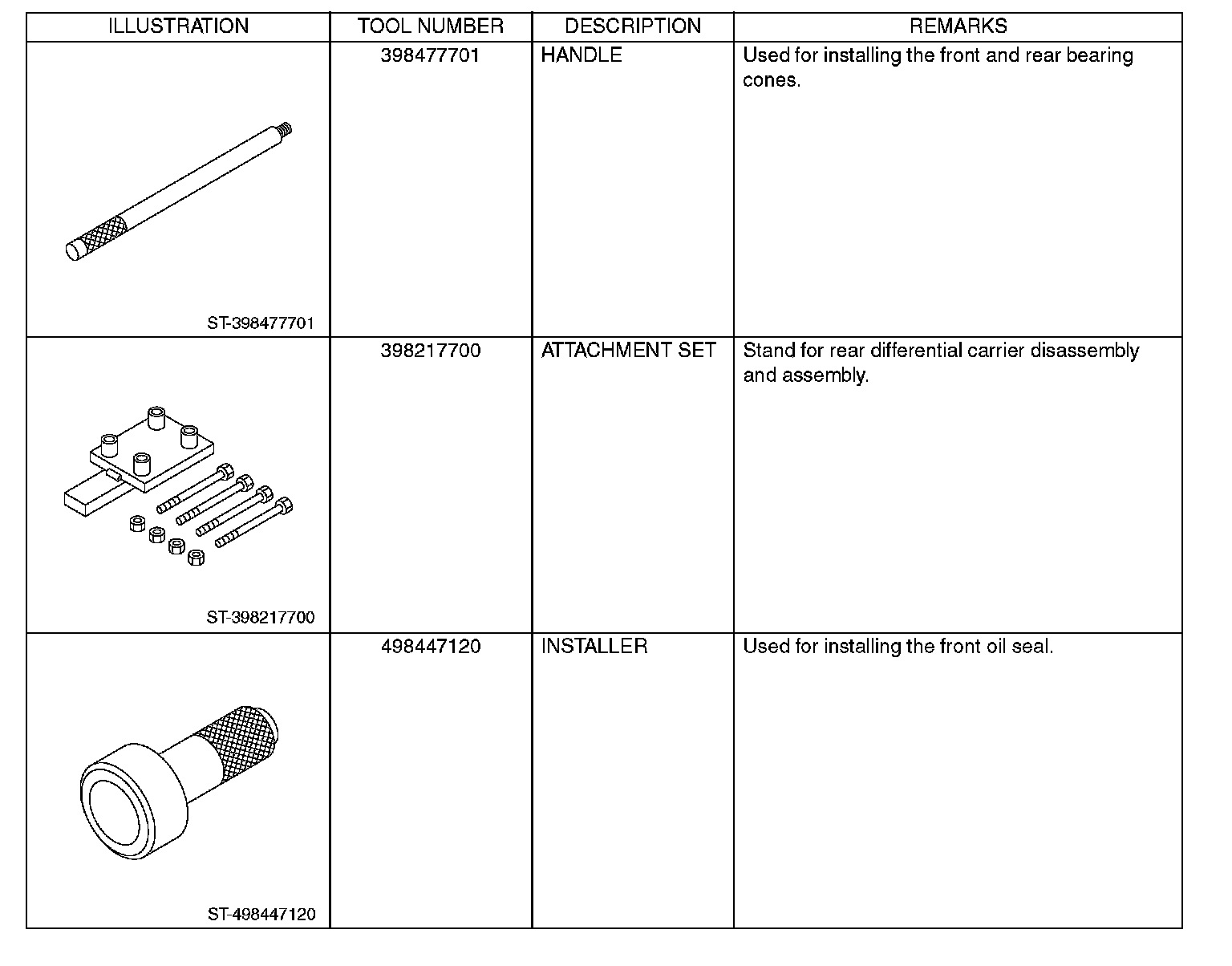 | ILLUSTRATION | TOOL NUMBER | DESCRIPTION | REMARKS |
|---|---|---|---|
| ST-398477701 | 398477701 | HANDLE | Used for installing the front and rear bearing cones. |
| ST-398217700 | 398217700 | ATTACHMENT SET | Stand for rear differential carrier disassembly and assembly. |
| ST-498447120 | 498447120 | INSTALLER | Used for installing the front oil seal. |