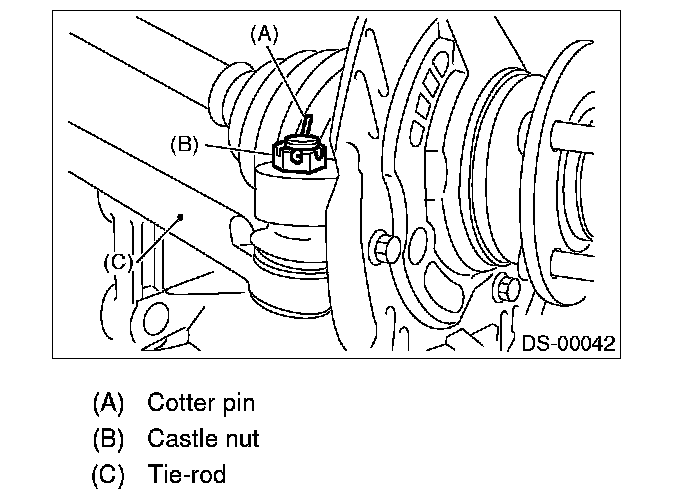 (A)
(B)
(C)
DS-00042

(A) Cotter pin
(B) Castle nut
(C) Tie-rod