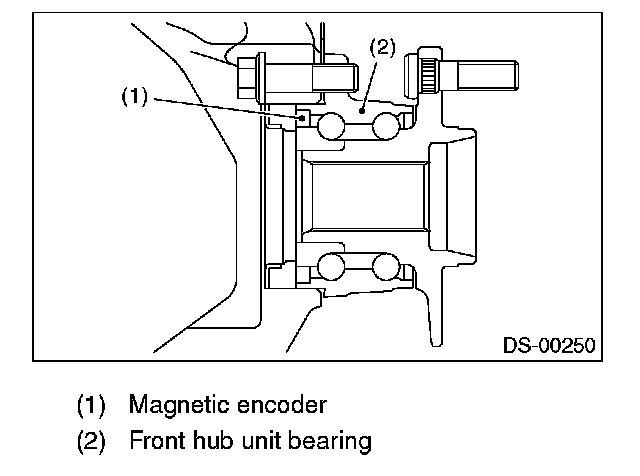 (2)
(1)
DS-00250

(1) Magnetic encoder
(2) Front hub unit bearing