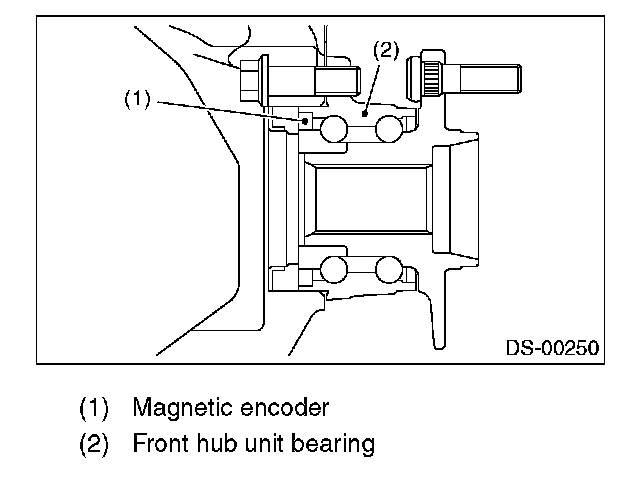 (2)
(1)
DS-00250

(1) Magnetic encoder
(2) Front hub unit bearing