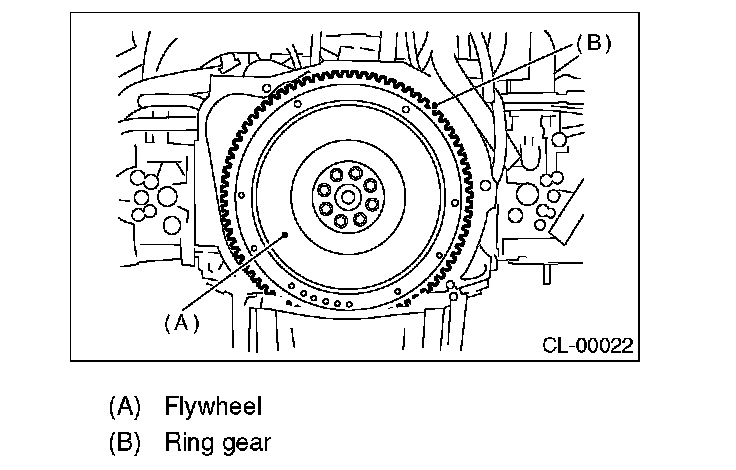 (B)

(A)

CL-00022

(A) Flywheel

(B) Ring gear