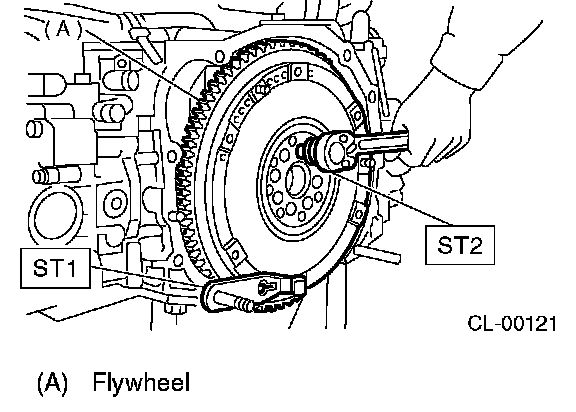 (A)

ST2

ST1

CL-00121

(A) Flywheel