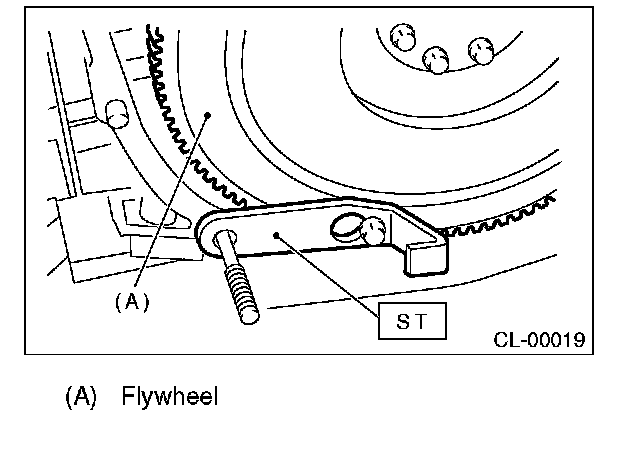 (A)

ST

CL-00019

(A) Flywheel