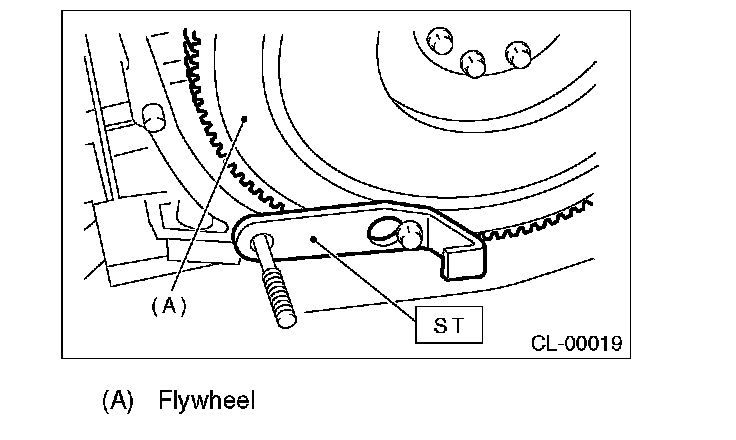 (A)

ST

CL-00019

(A) Flywheel