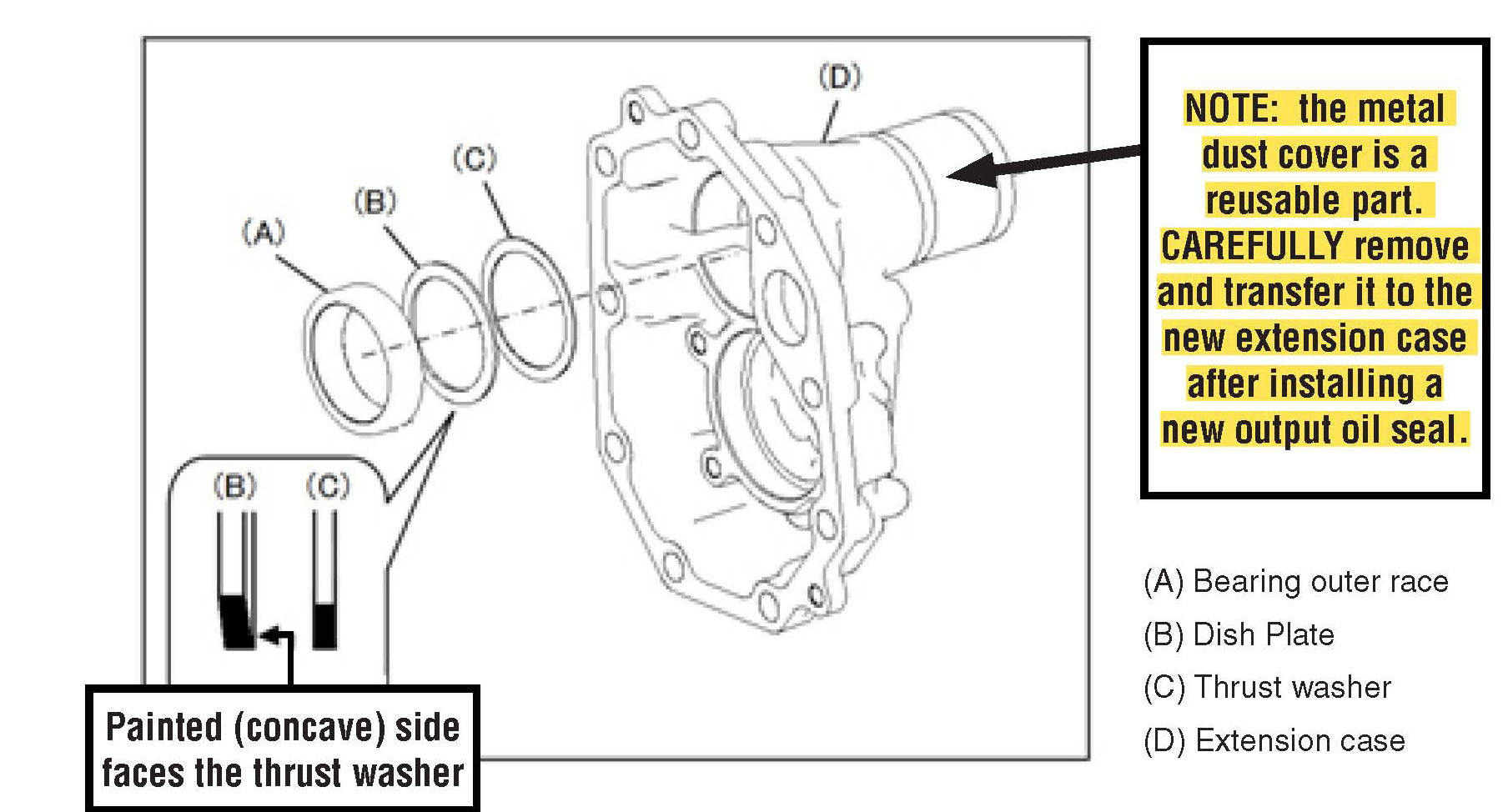 (D)

(C)

(B)

(A)

(B) (C)

Painted (concave) side faces the thrust washer

NOTE: the metal dust cover is a reusable part. CAREFULLY remove and transfer it to the new extension case after installing a new output oil seal.

(A) Bearing outer race
(B) Dish Plate
(C) Thrust washer
(D) Extension case