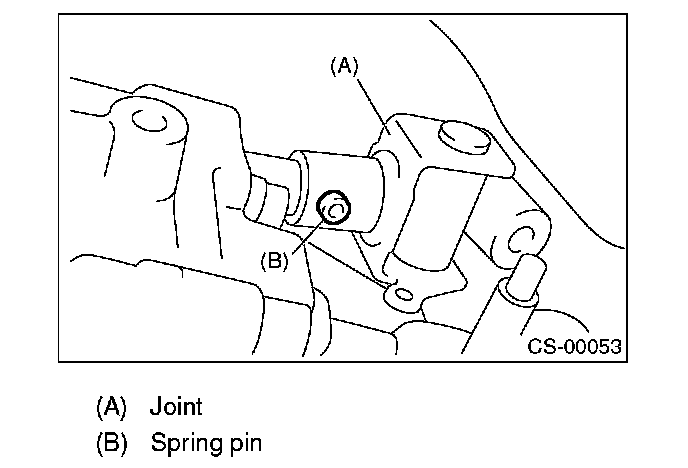 (A)

(B)

CS-00053

(A) Joint
(B) Spring pin