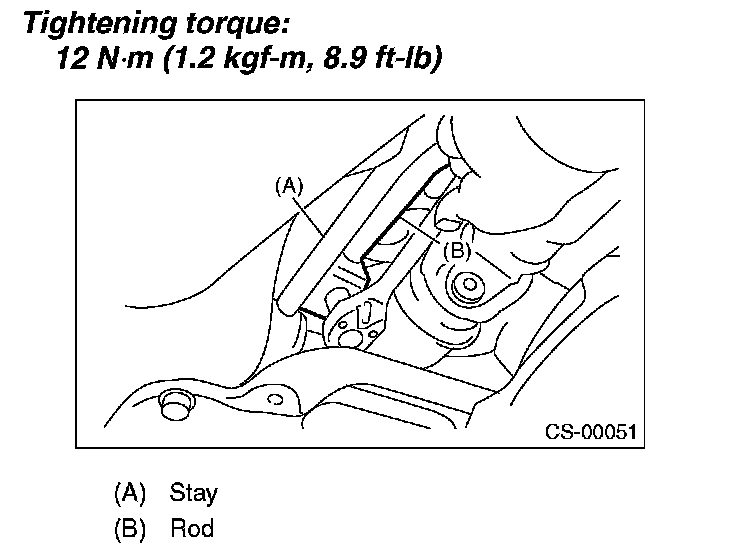 Tightening torque:
12 N·m (1.2 kgf-m, 8.9 ft-lb)

(A)

(B)

CS-00051

(A) Stay
(B) Rod