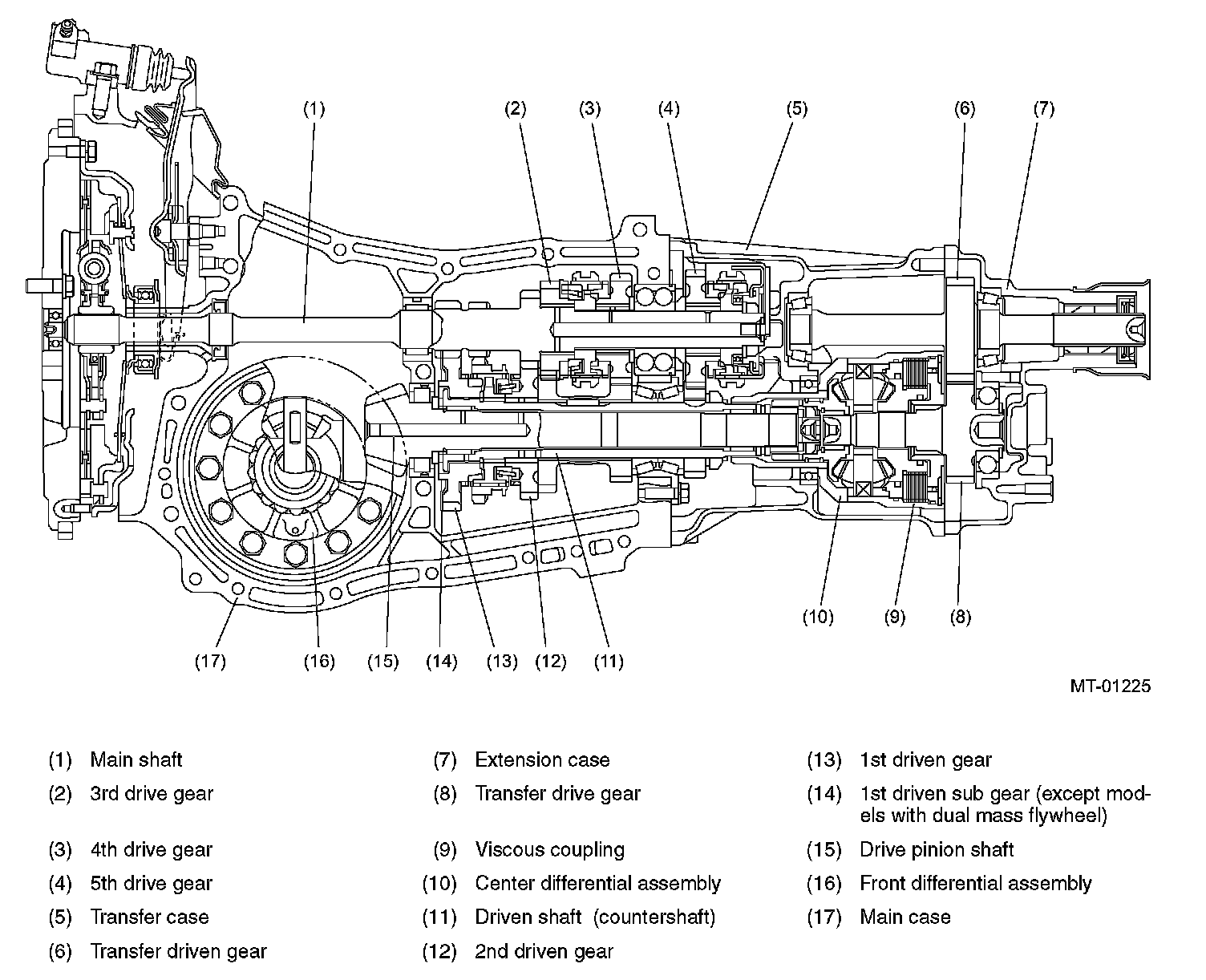 (1) (2) (3) (4) (5) (6) (7)

(10) (9) (8)

(17) (16) (15) (14) (13) (12) (11)

MT-01225

(1) Main shaft
(2) 3rd drive gear
(3) 4th drive gear
(4) 5th drive gear
(5) Transfer case
(6) Transfer driven gear

(7) Extension case
(8) Transfer drive gear
(9) Viscous coupling
(10) Center differential assembly
(11) Driven shaft (countershaft)
(12) 2nd driven gear

(13) 1st driven gear
(14) 1st driven sub gear (except models with dual mass flywheel)
(15) Drive pinion shaft
(16) Front differential assembly
(17) Main case