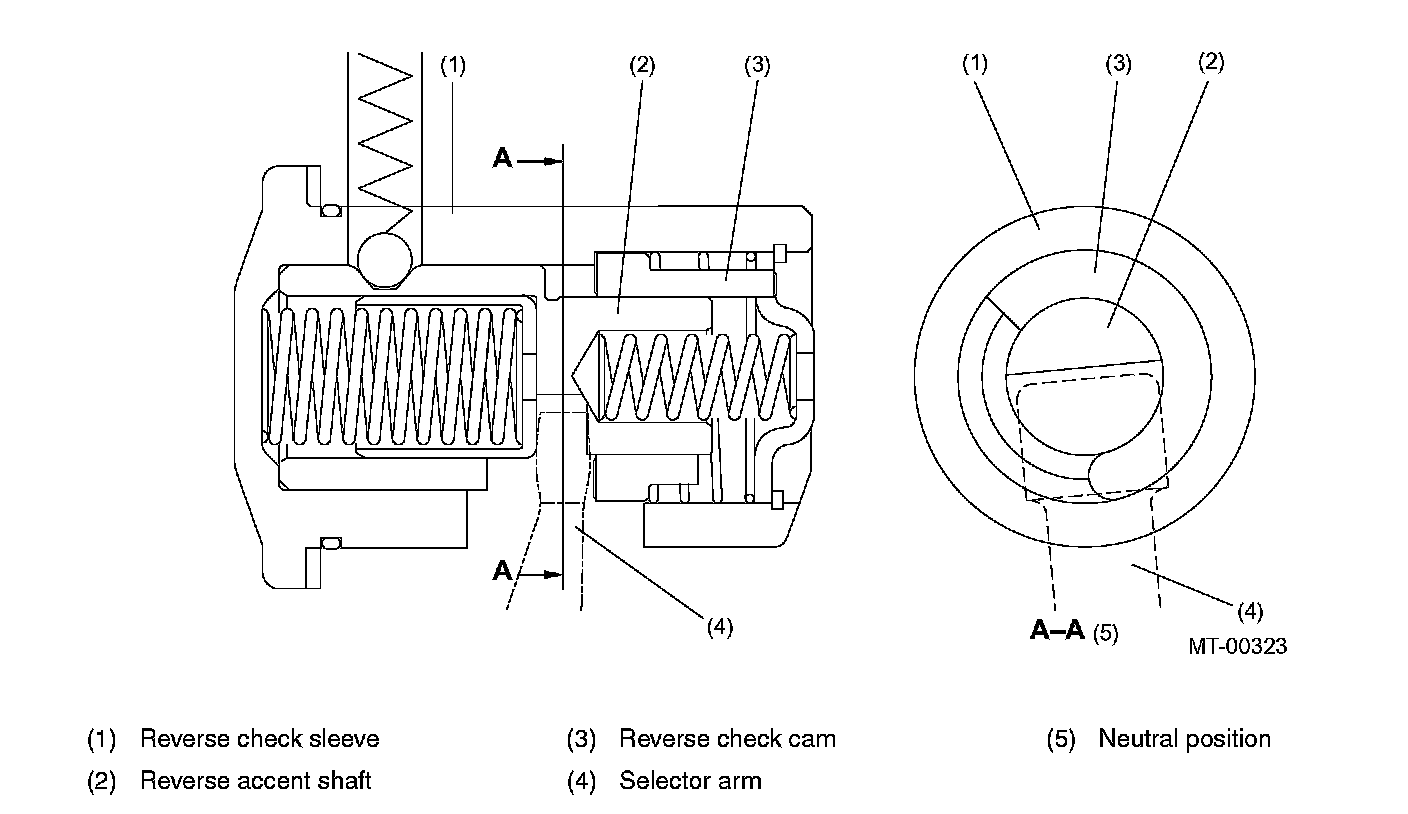 (1)
(2)
(3)
A
A
(4)

(1)
(3)
(2)
(4)
A–A (5)
MT-00323

(1) Reverse check sleeve
(2) Reverse accent shaft
(3) Reverse check cam
(4) Selector arm
(5) Neutral position