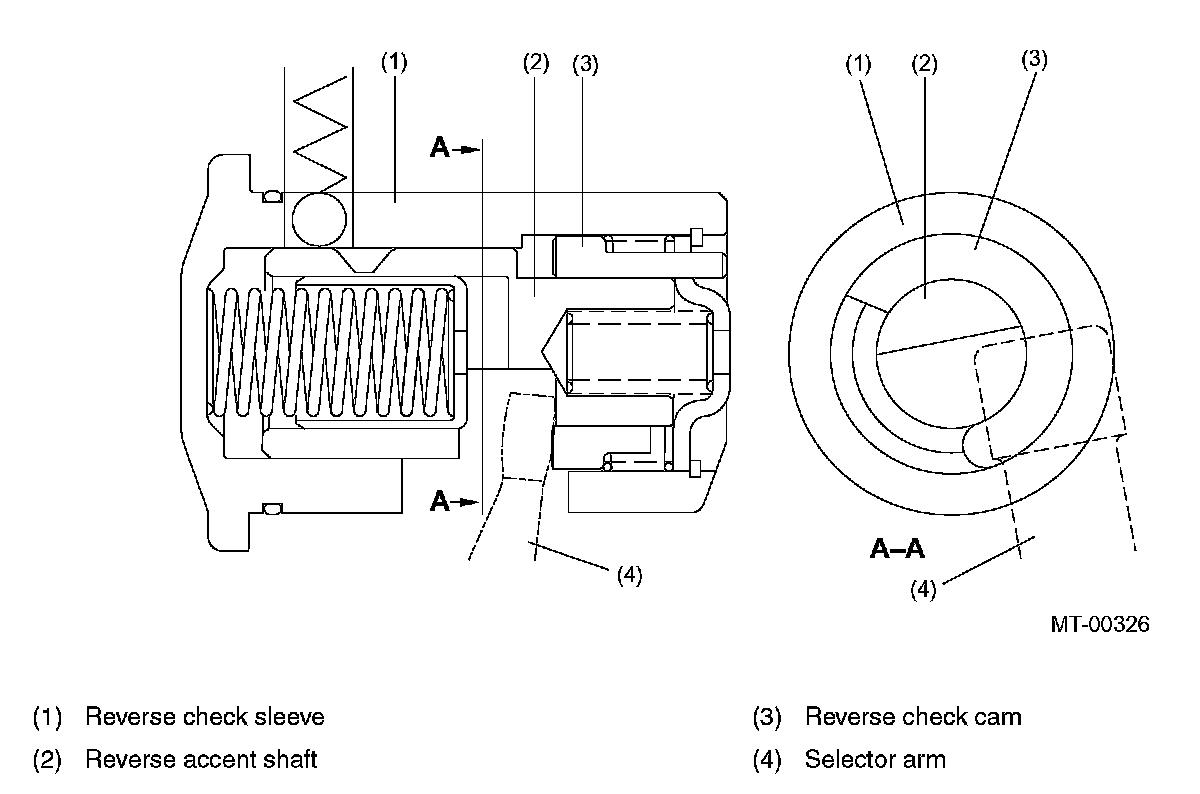 (1)
(2) (3)
A
A
(4)
(1) (2) (3)
A–A
(4)
MT-00326

(1) Reverse check sleeve
(2) Reverse accent shaft

(3) Reverse check cam
(4) Selector arm