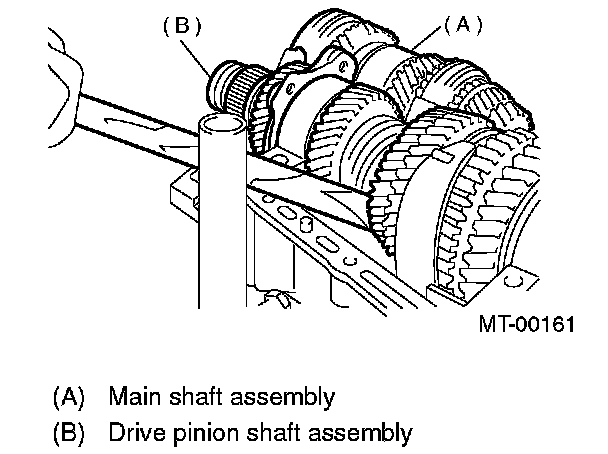 (B)

(A)

MT-00161

(A) Main shaft assembly
(B) Drive pinion shaft assembly