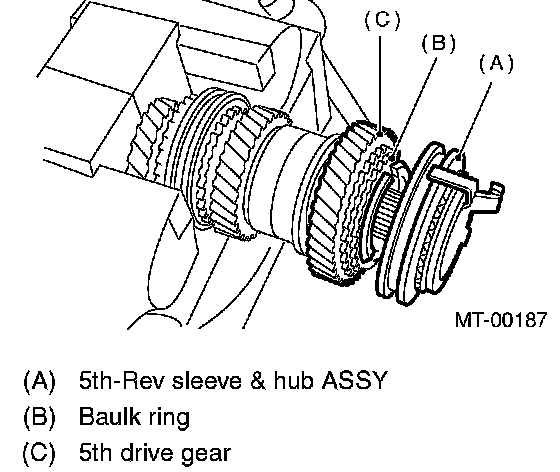 (C)
(B)
(A)
MT-00187

(A) 5th-Rev sleeve & hub ASSY
(B) Baulk ring
(C) 5th drive gear