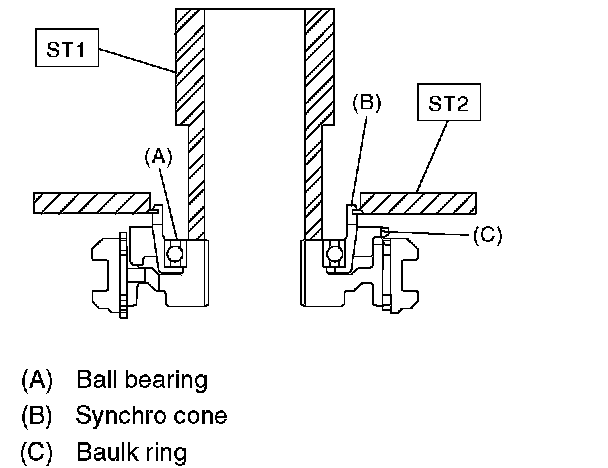 ST1

(B)

ST2

(A)

(C)

(A) Ball bearing

(B) Synchro cone

(C) Baulk ring