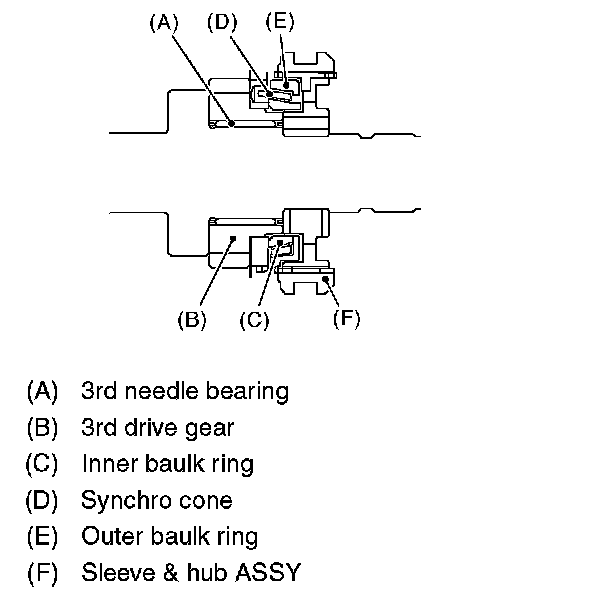 (A) (D) (E)

(B) (C) (F)

(A) 3rd needle bearing
(B) 3rd drive gear
(C) Inner baulk ring
(D) Synchro cone
(E) Outer baulk ring
(F) Sleeve & hub ASSY