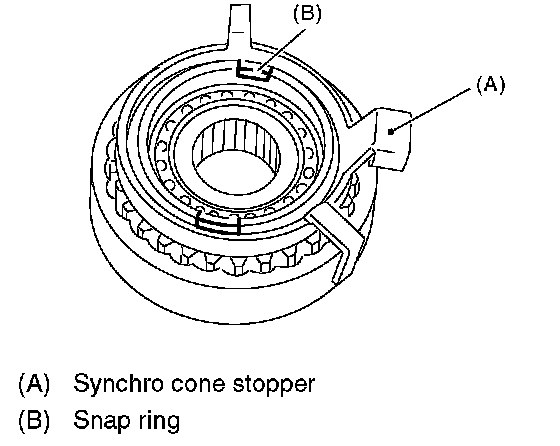 (B)
(A)

(A) Synchro cone stopper
(B) Snap ring