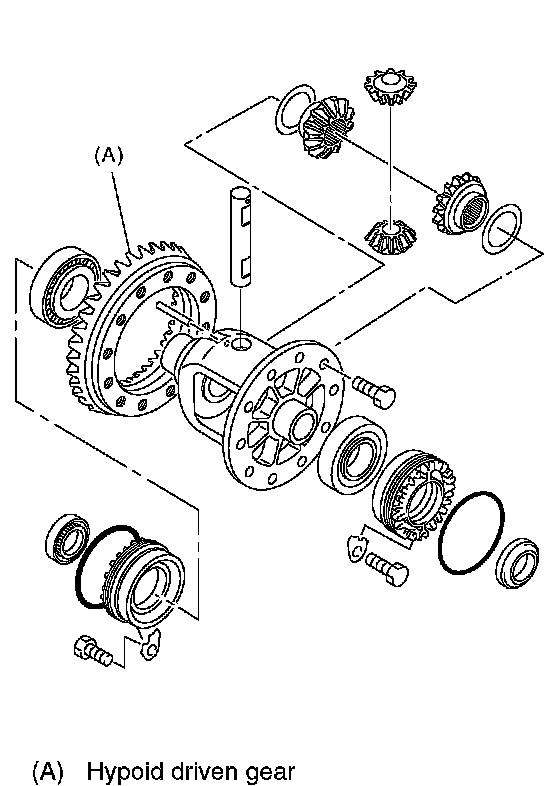 (A)

(A) Hypoid driven gear