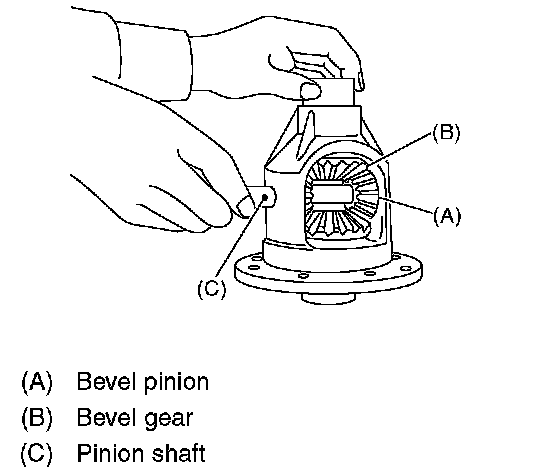 (B)

(A)

(C)

(A) Bevel pinion
(B) Bevel gear
(C) Pinion shaft