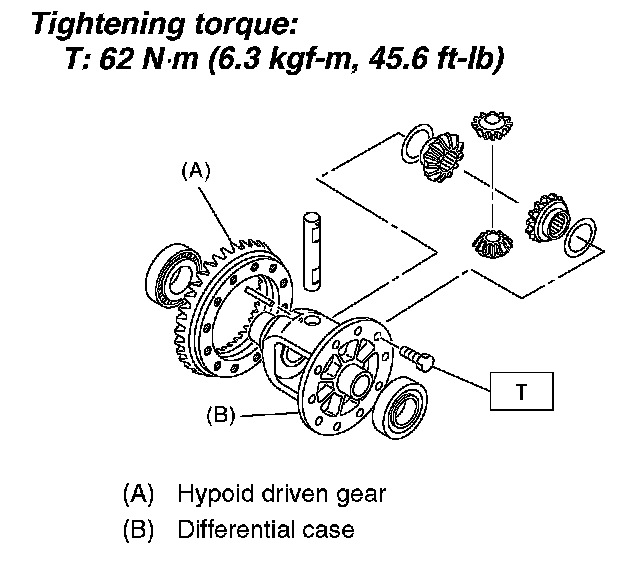 Tightening torque:
T: 62 N·m (6.3 kgf-m, 45.6 ft-lb)

(A)

T

(B)

(A) Hypoid driven gear
(B) Differential case