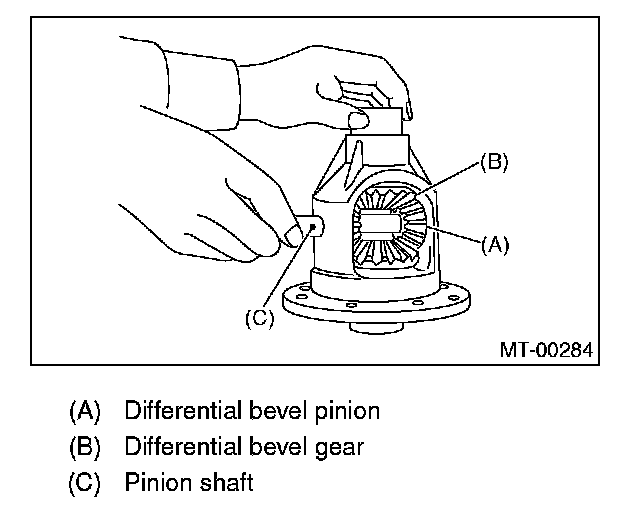 (B)

(A)

(C)

MT-00284

(A) Differential bevel pinion
(B) Differential bevel gear
(C) Pinion shaft