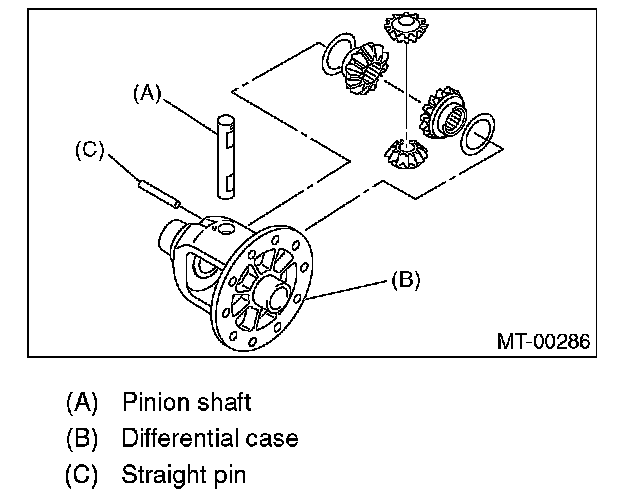 (A)
(C)
(B)
MT-00286

(A) Pinion shaft
(B) Differential case
(C) Straight pin