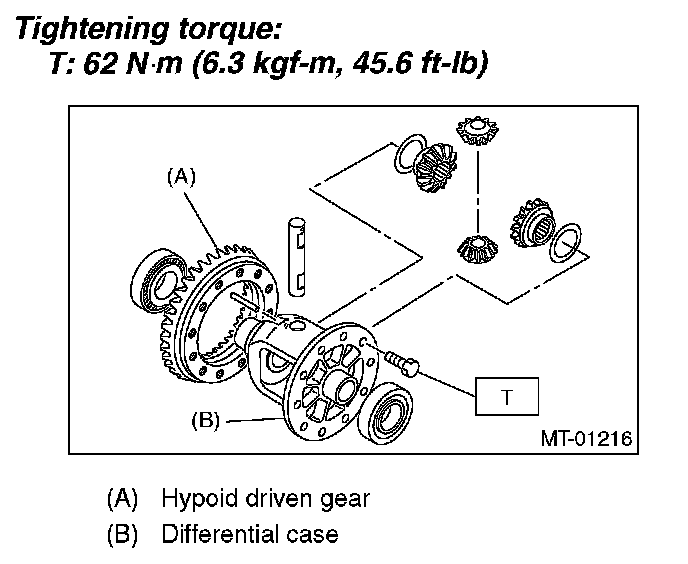 Tightening torque:
T: 62 N·m (6.3 kgf-m, 45.6 ft-lb)

(A)

(B)

T

MT-01216

(A) Hypoid driven gear
(B) Differential case