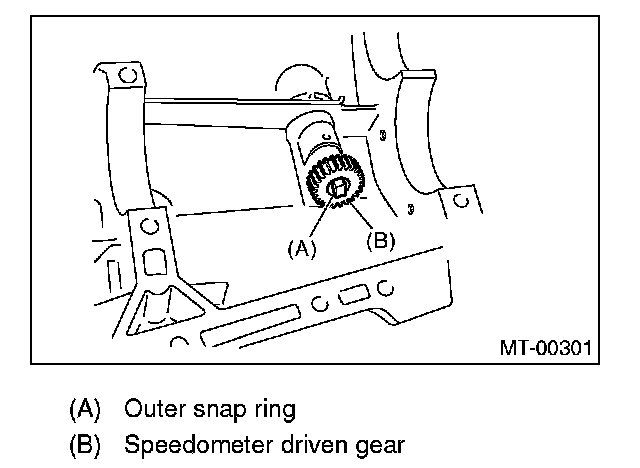 (A)

(B)

MT-00301

(A) Outer snap ring

(B) Speedometer driven gear