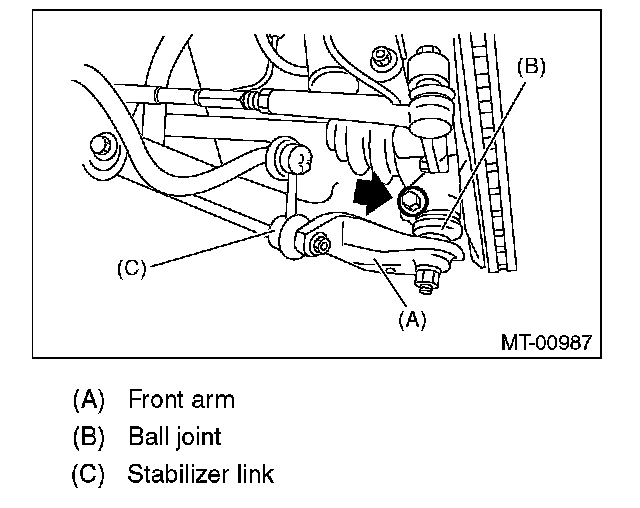 (B)

(C)

(A)

MT-00987

(A) Front arm

(B) Ball joint

(C) Stabilizer link