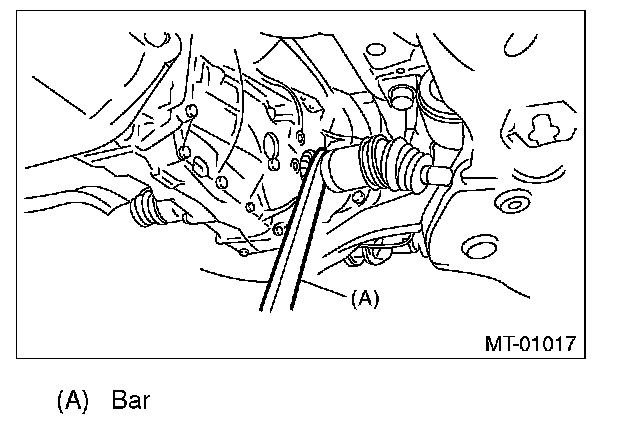 (A)

MT-01017

(A) Bar