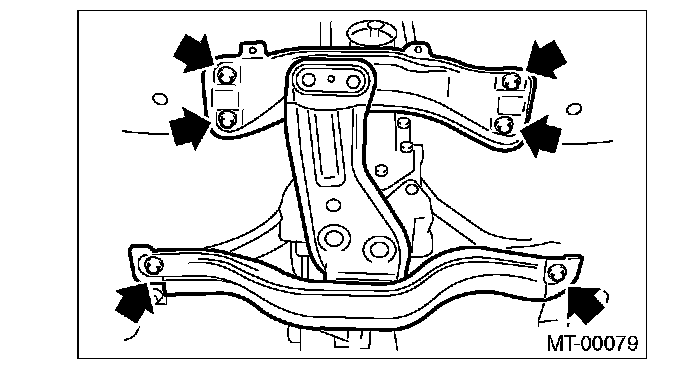 MT-00079