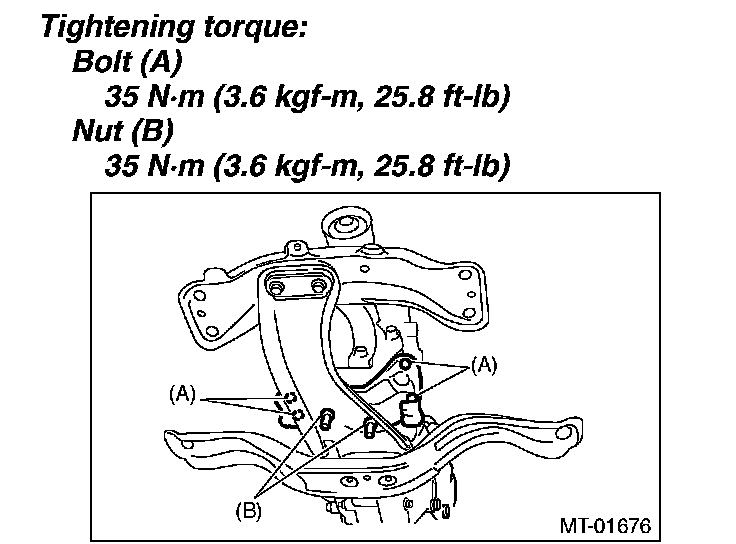 Tightening torque:
Bolt (A)
35 N·m (3.6 kgf-m, 25.8 ft-lb)
Nut (B)
35 N·m (3.6 kgf-m, 25.8 ft-lb)

(A)
(A)
(B)
MT-01676