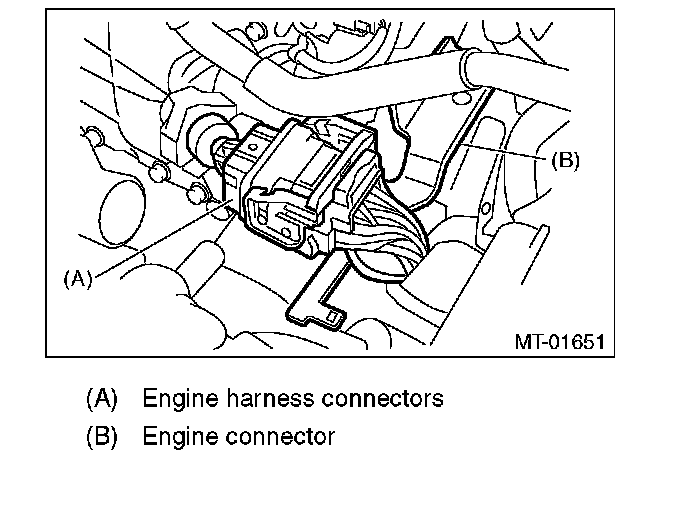 (B)

(A)

MT-01651

(A) Engine harness connectors

(B) Engine connector