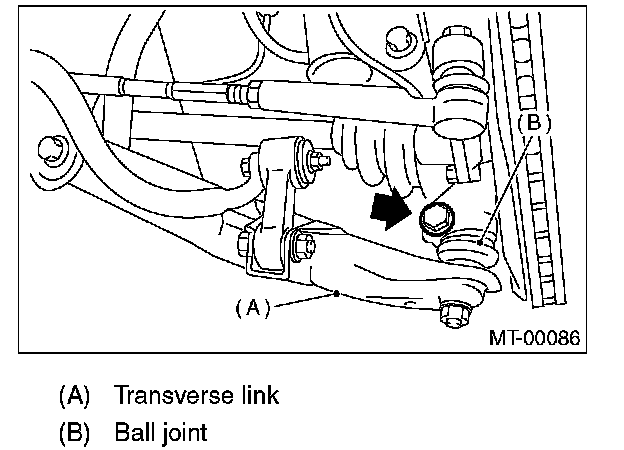 (B)

(A)

MT-00086

(A) Transverse link

(B) Ball joint