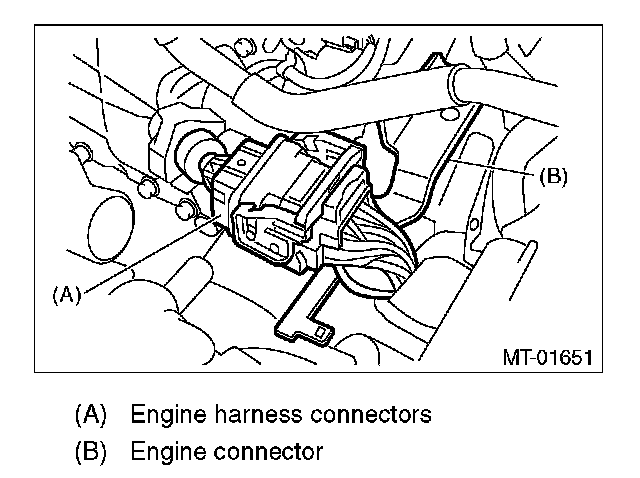 (B)

(A)

MT-01651

(A) Engine harness connectors
(B) Engine connector