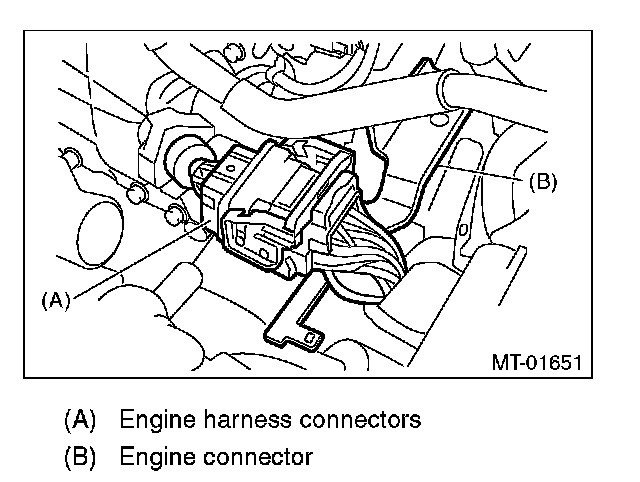 (B)

(A)

MT-01651

(A) Engine harness connectors
(B) Engine connector