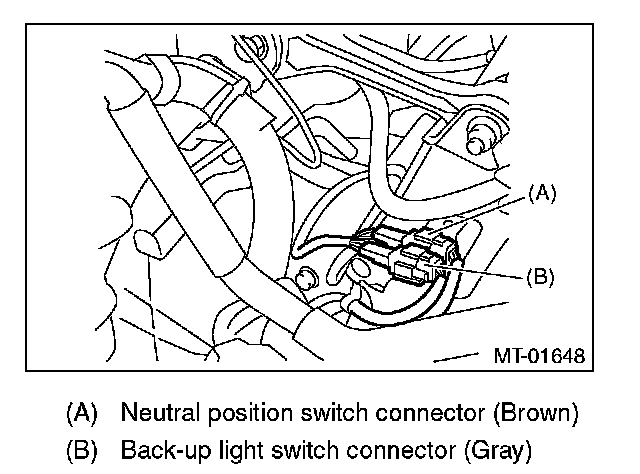 (A)
(B)
MT-01648

(A) Neutral position switch connector (Brown)
(B) Back-up light switch connector (Gray)