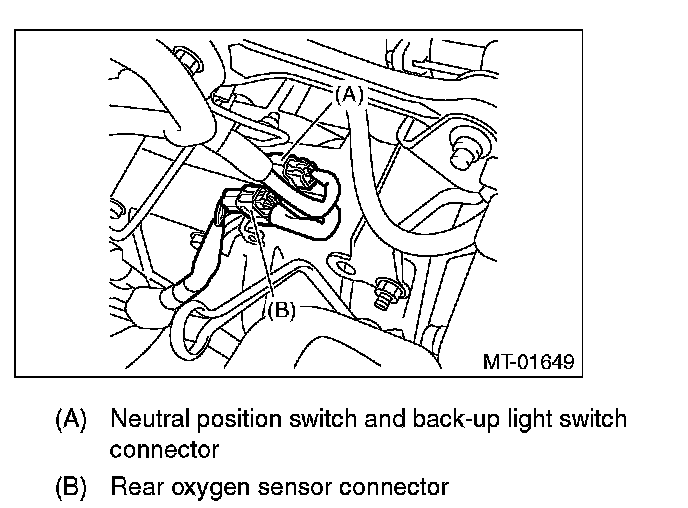 (A)

(B)

MT-01649

(A) Neutral position switch and back-up light switch connector

(B) Rear oxygen sensor connector