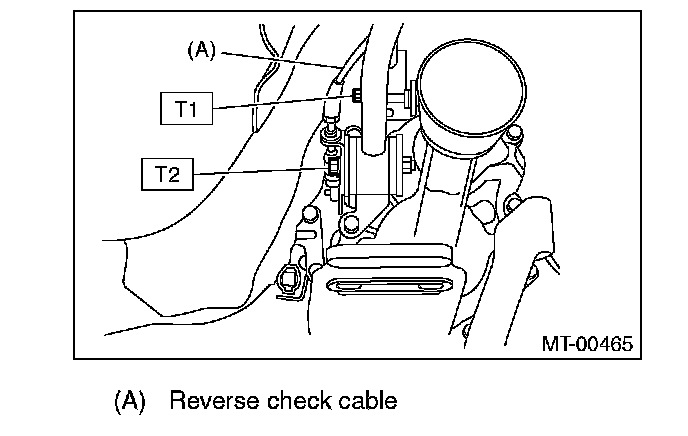 (A)
T1
T2
MT-00465

(A) Reverse check cable