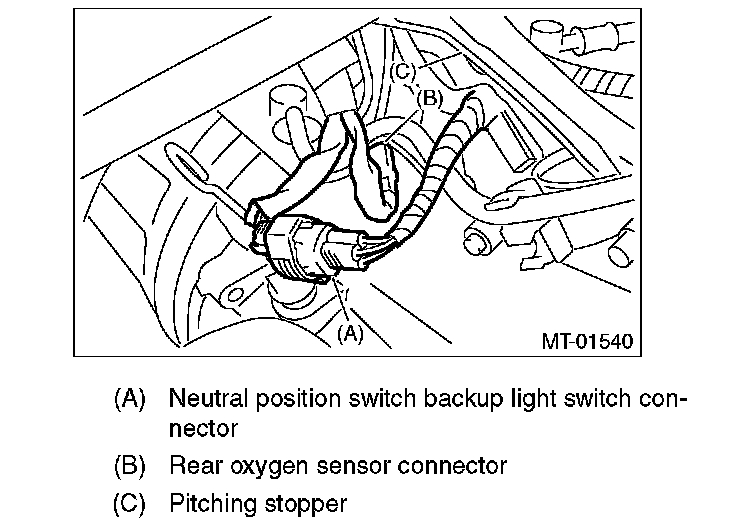 (C)
(B)
(A)
MT-01540

(A) Neutral position switch backup light switch connector

(B) Rear oxygen sensor connector

(C) Pitching stopper