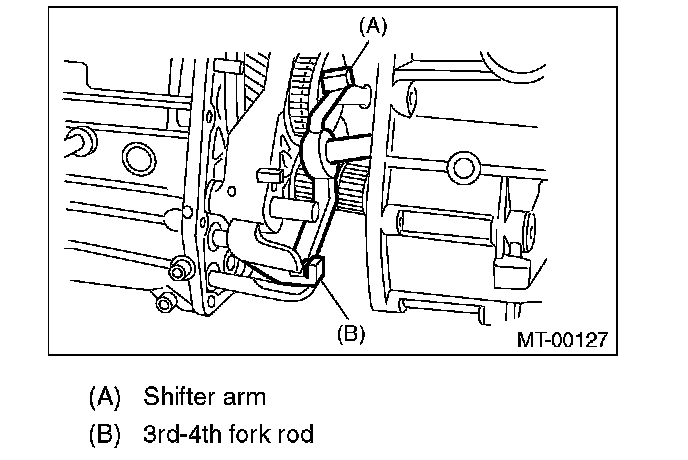 (A)

(B)

MT-00127

(A) Shifter arm

(B) 3rd-4th fork rod